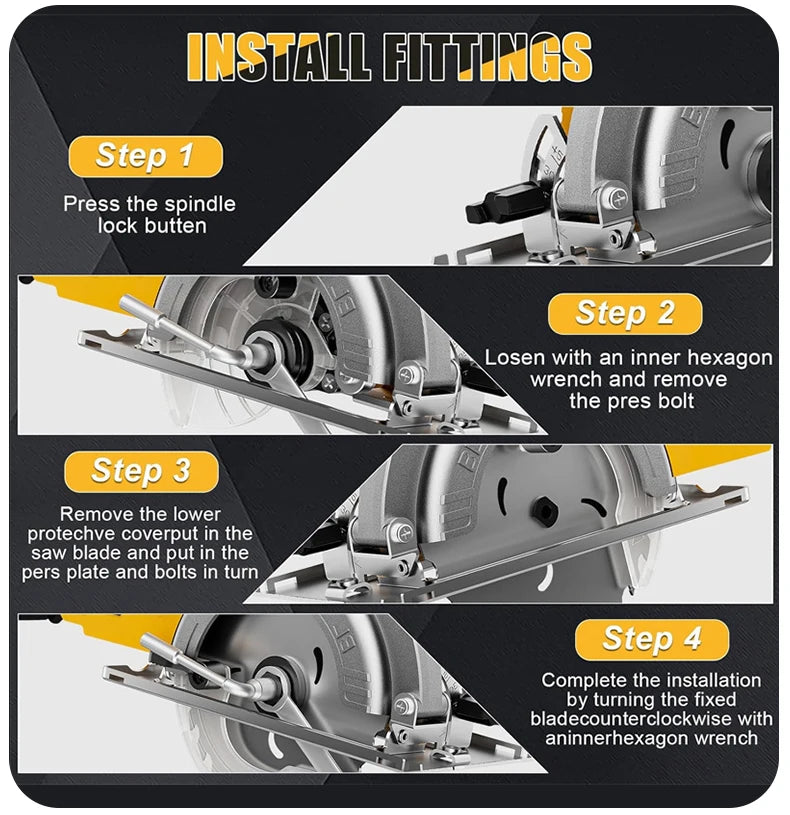 INSTALL FITTINGS

Step 1

Press the spindle lock butten

Step 2

Losen with an inner hexagon wrench and remove the pres bolt

Step 3

Remove the lower protechve coverput in the saw blade and put in the pers plate and bolts in turn

Step 4

Complete the installation by turning the fixed bladecounterclockwise with aninnerhexagon wrench