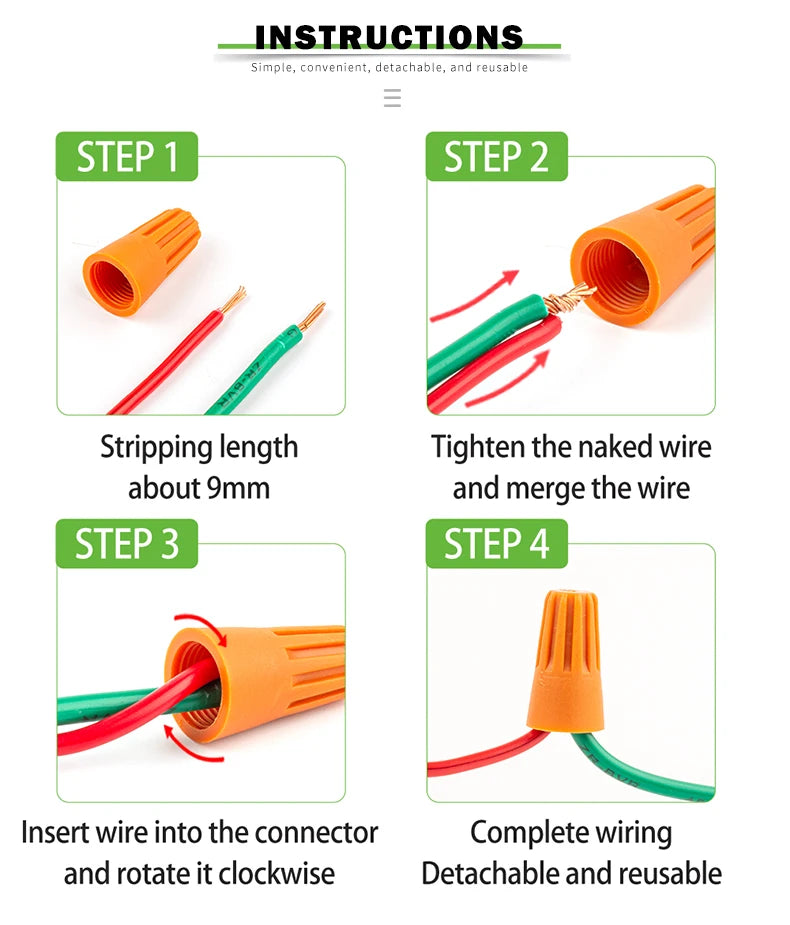 INSTRUCTIONS

Simple, convenient, detachable, and reusable

STEP 1

Stripping length about 9mm

STEP 2

Tighten the naked wire and merge the wire

STEP 3

Insert wire into the connector and rotate it clockwise

STEP 4

Complete wiring
Detachable and reusable