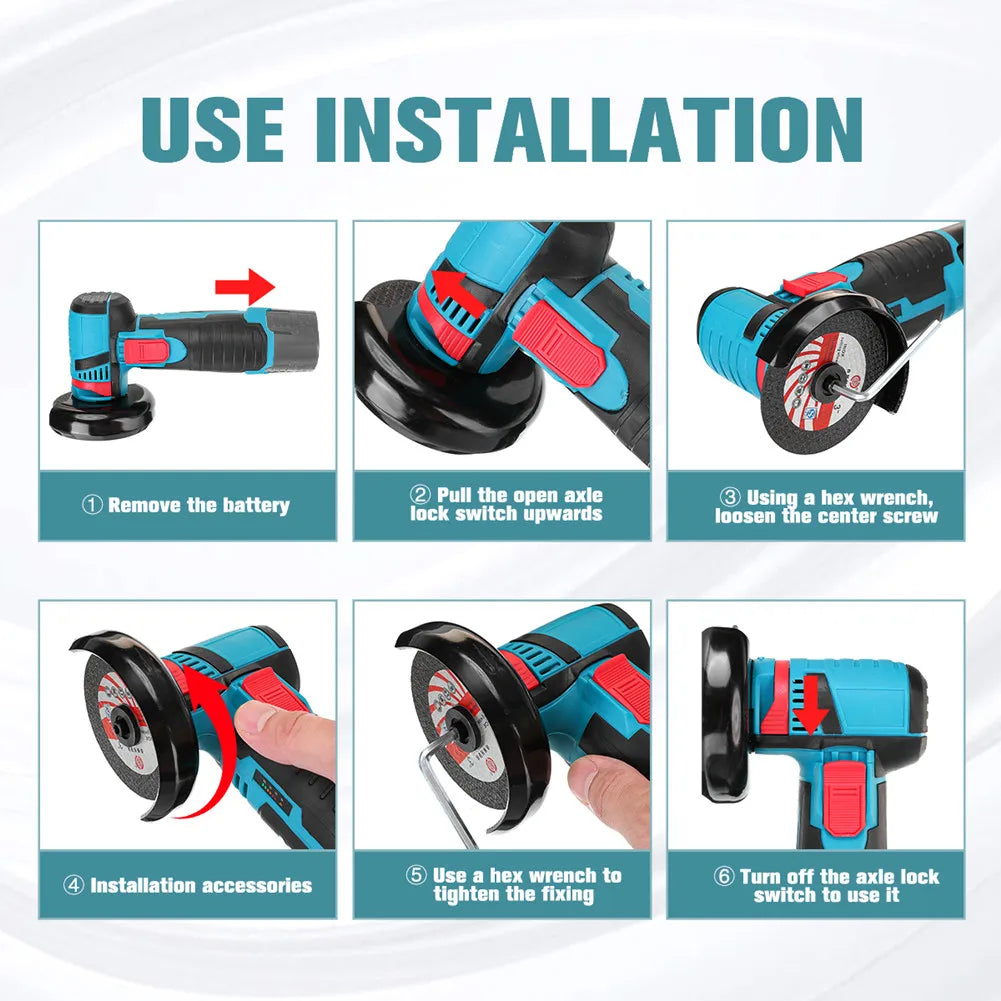 USE INSTALLATION

① Remove the battery

② Pull the open axle lock switch upwards

③ Using a hex wrench, loosen the center screw

④ Installation accessories

⑤ Use a hex wrench to tighten the fixing

⑥ Turn off the axle lock switch to use it