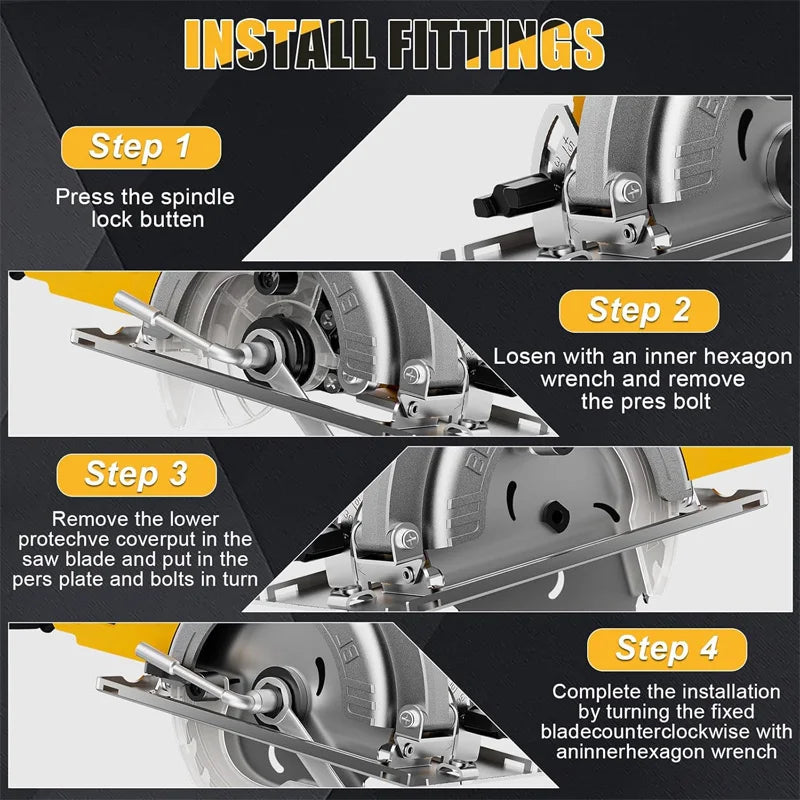 INSTALL FITTINGS

Step 1

Press the spindle lock butten

Step 2

Losen with an inner hexagon wrench and remove the pres bolt

Step 3

Remove the lower protechve coverput in the saw blade and put in the pers plate and bolts in turn

Step 4

Complete the installation by turning the fixed bladecounterclockwise with aninnerhexagon wrench