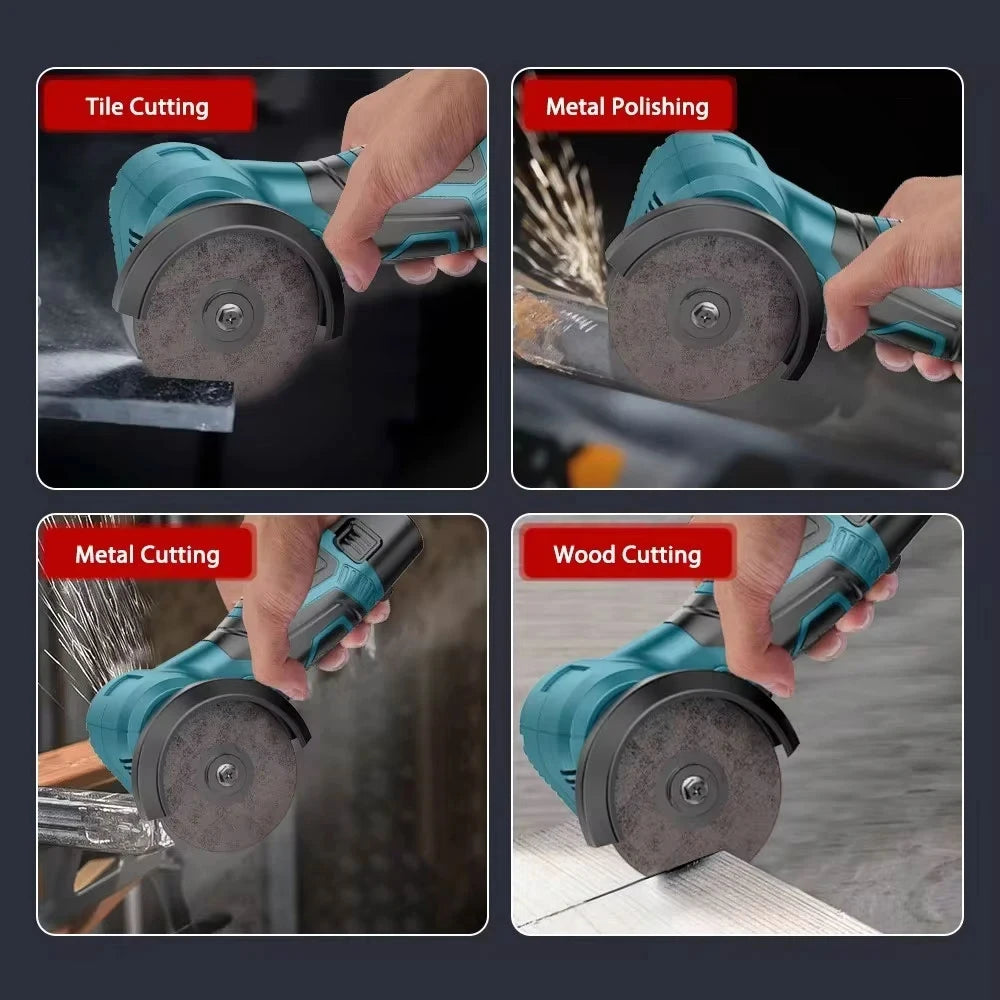 Tile Cutting

Metal Polishing

Metal Cutting

Wood Cutting